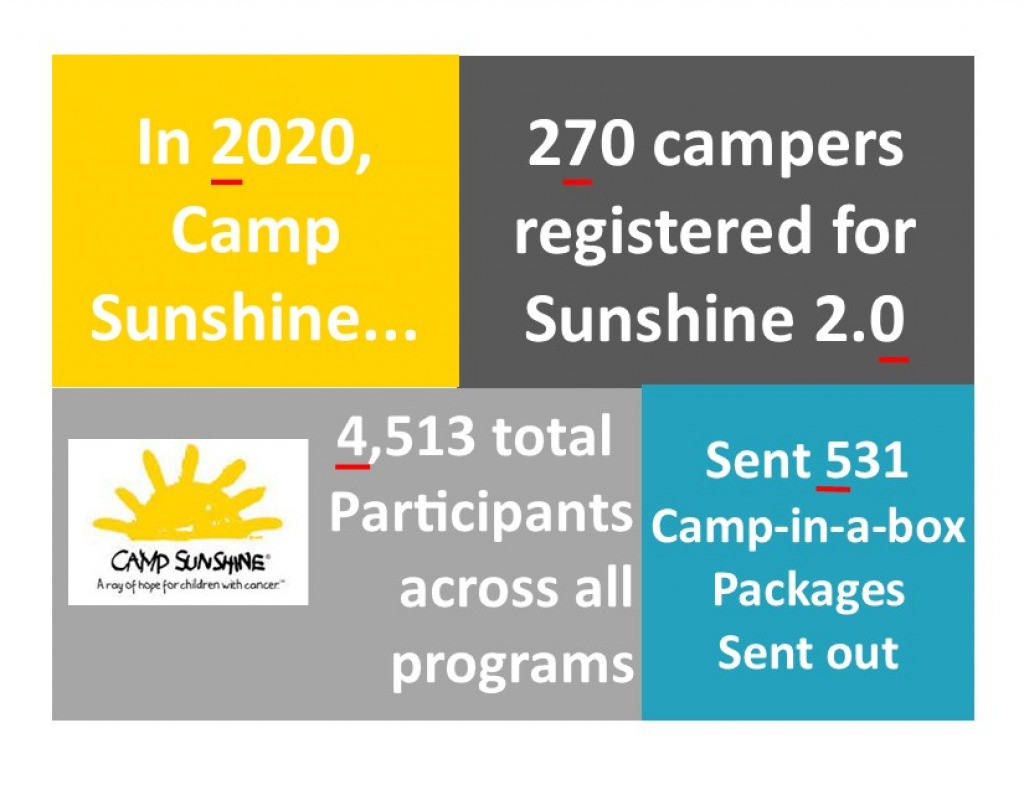 In 2020, Camp Sunshine...

270 campers registered for Sunshine 2.0

CAMP SUNSHINE®
A ray of hope for children with cancer.™

4,513 total Participants across all programs

Sent 531 Camp-in-a-box Packages Sent out